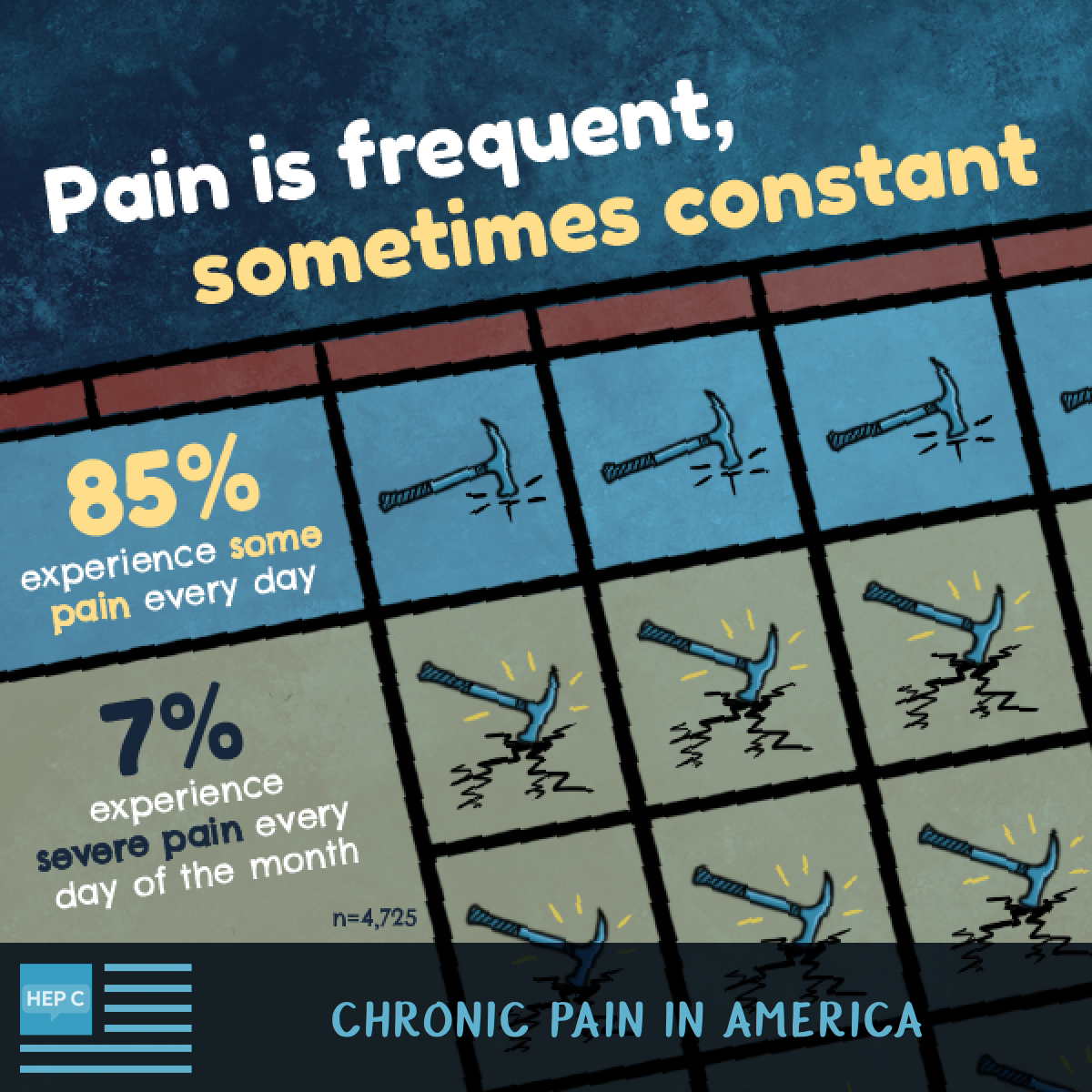 Pain is frequent, sometimes constant

85%
experience some pain every day

7%
experience severe pain every day of the month

n=4,725

HEP C

CHRONIC PAIN IN AMERICA