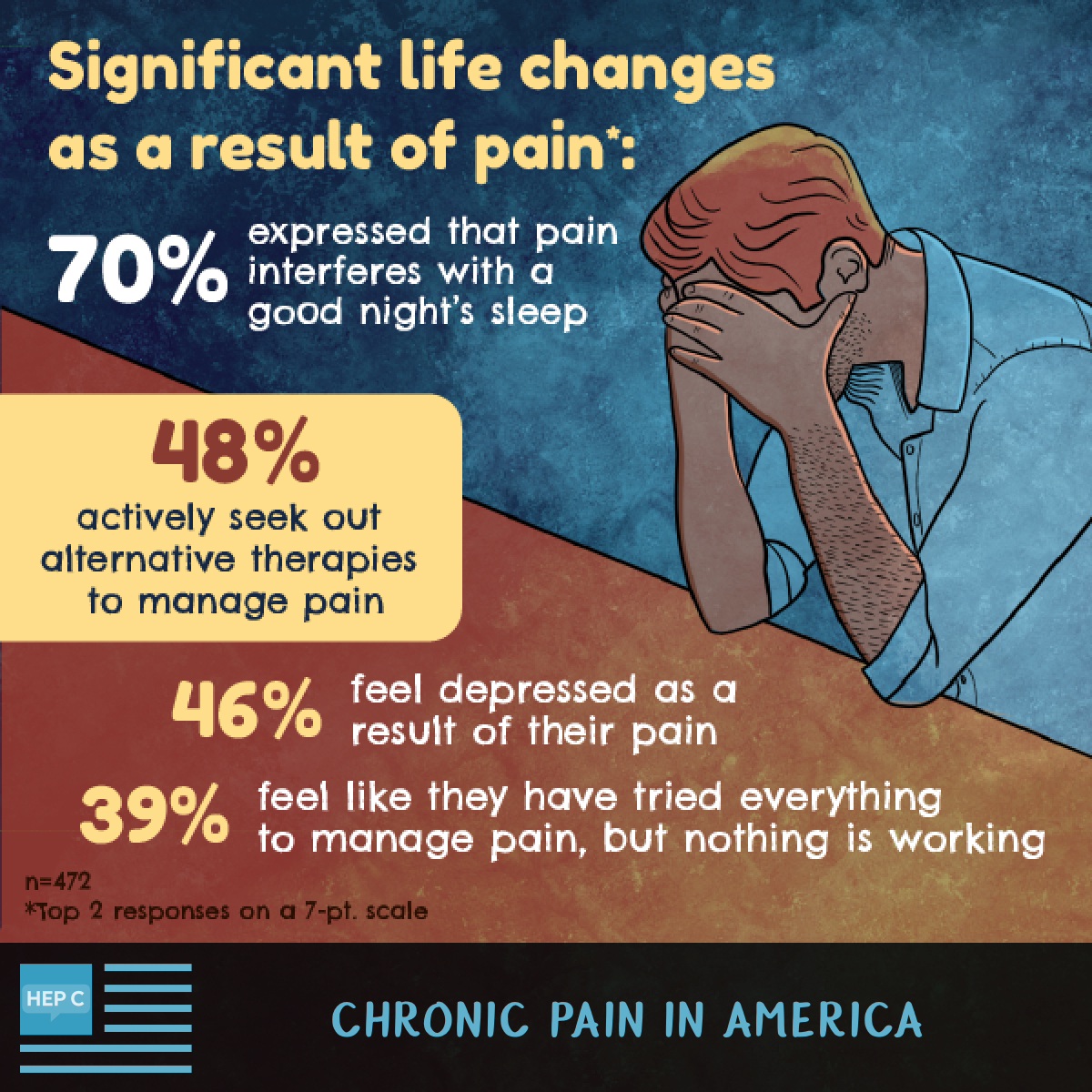 Significant life changes as a result of pain*:

70% expressed that pain interferes with a good night's sleep

48% actively seek out alternative therapies to manage pain

46% feel depressed as a result of their pain

39% feel like they have tried everything to manage pain, but nothing is working

n=472
*Top 2 responses on a 7-pt. scale

HEP C

CHRONIC PAIN IN AMERICA