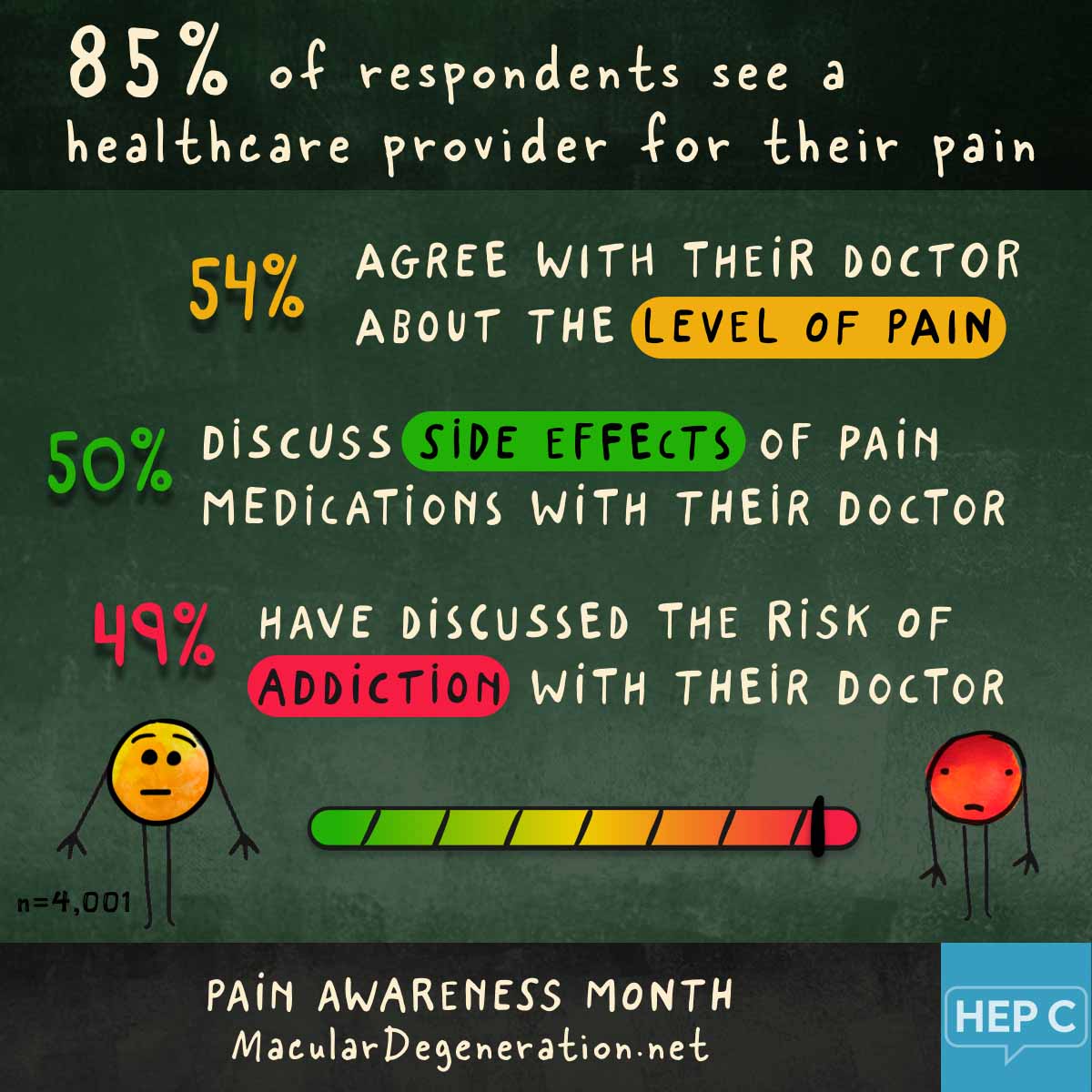 85% of respondents see a healthcare provider for their pain

54% AGREE WITH THEIR DOCTOR ABOUT THE LEVEL OF PAIN

50% DISCUSS SIDE EFFECTS OF PAIN MEDICATIONS WITH THEIR DOCTOR

49% HAVE DISCUSSED THE RISK OF ADDICTION WITH THEIR DOCTOR

n=4,001

PAIN AWARENESS MONTH
MacularDegeneration.net

HEP C